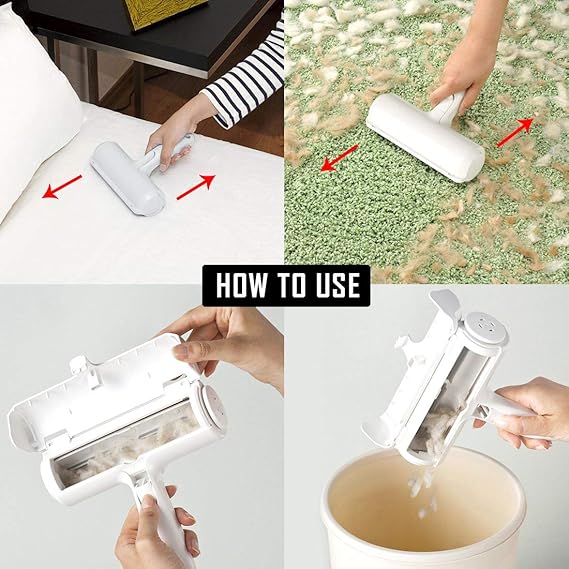 HOW TO USE